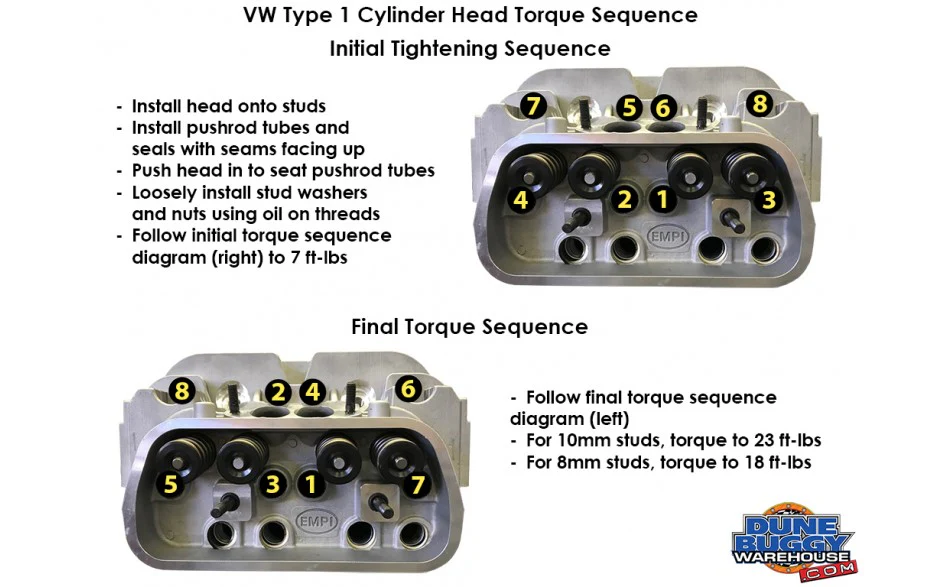 VW Type 1 Cylinder Head Torque Sequence

Initial Tightening Sequence

- Install head onto studs
- Install pushrod tubes and seals with seams facing up
- Push head in to seat pushrod tubes
- Loosely install stud washers and nuts using oil on threads
- Follow initial torque sequence diagram (right) to 7 ft-lbs

7 5 6 8
4 2 1 3
EMPI

Final Torque Sequence

8 2 4 6
5 3 1 7
EMPI

- Follow final torque sequence diagram (left)
- For 10mm studs, torque to 23 ft-lbs
- For 8mm studs, torque to 18 ft-lbs

DUNE BUGGY WAREHOUSE .COM