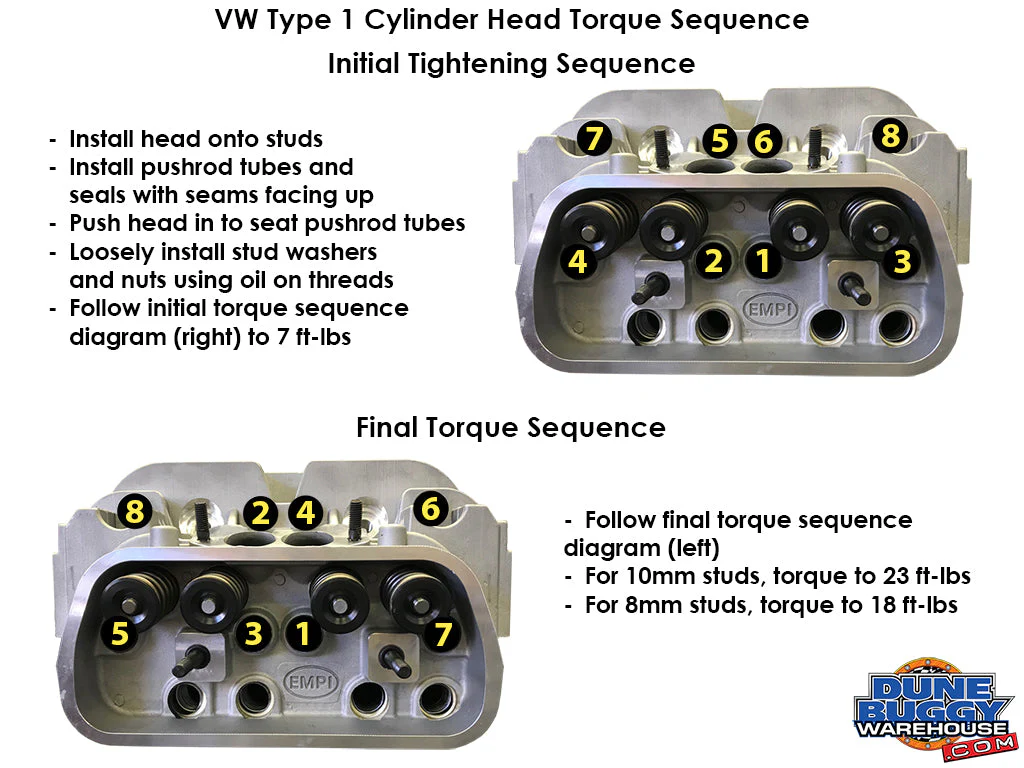 VW Type 1 Cylinder Head Torque Sequence

Initial Tightening Sequence

- Install head onto studs
- Install pushrod tubes and seals with seams facing up
- Push head in to seat pushrod tubes
- Loosely install stud washers and nuts using oil on threads
- Follow initial torque sequence diagram (right) to 7 ft-lbs

7 5 6 8
4 2 1 3
EMPI

Final Torque Sequence

8 2 4 6
5 3 1 7
EMPI

- Follow final torque sequence diagram (left)
- For 10mm studs, torque to 23 ft-lbs
- For 8mm studs, torque to 18 ft-lbs

DUNE BUGGY WAREHOUSE .COM